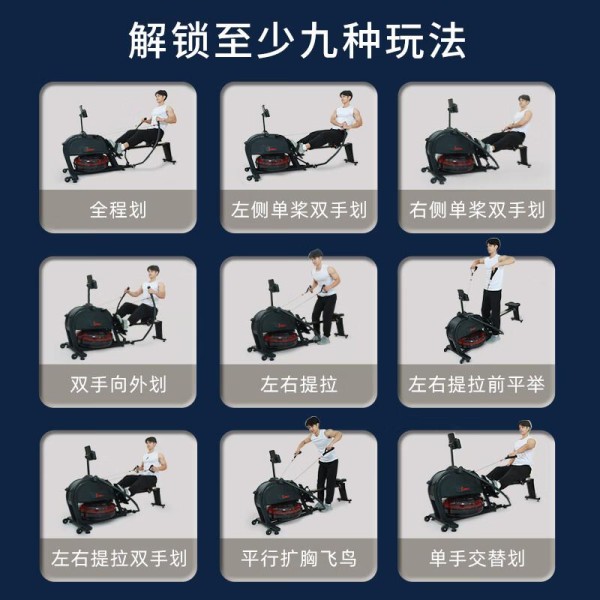 解锁至少九种玩法

全程划

左侧单桨双手划

右侧单桨双手划

双手向外划

左右提拉

左右提拉前平举

左右提拉双手划

平行扩胸飞鸟

单手交替划