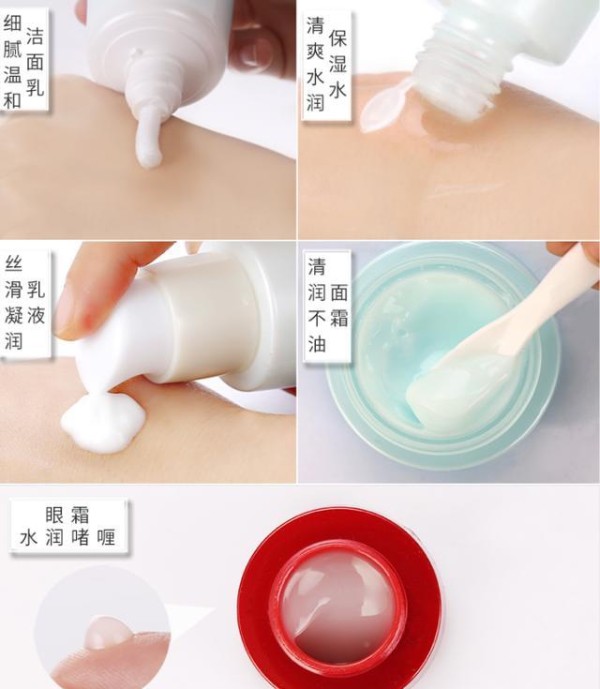 洁面乳
细腻温和

保湿水
清爽水润

乳液
丝滑凝润

面霜
清润不油

眼霜
水润啫喱