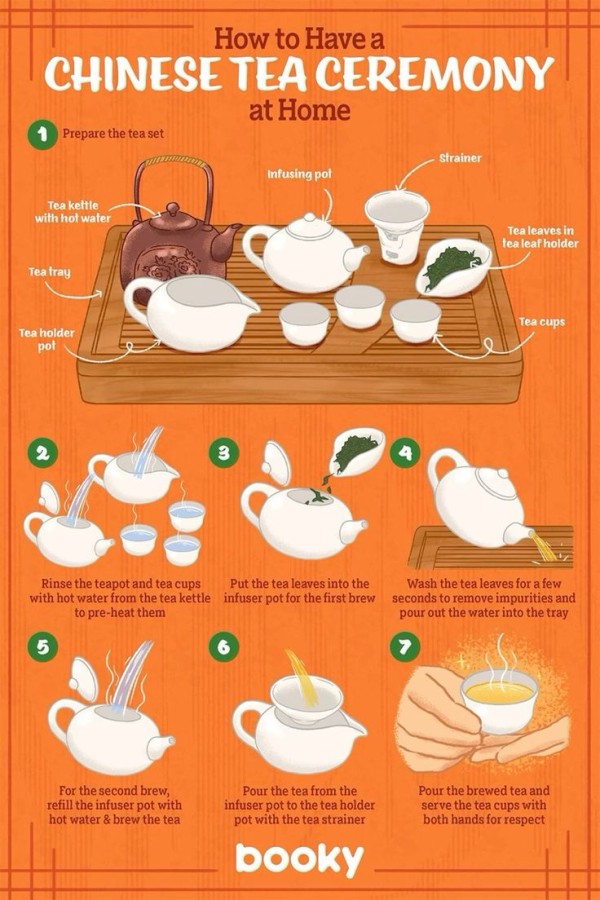 How to Have a
CHINESE TEA CEREMONY
at Home

1 Prepare the tea set

Tea kettle with hot water

Infusing pot

Strainer

Tea leaves in tea leaf holder

Tea tray

Tea holder pot

Tea cups

2
Rinse the teapot and tea cups with hot water from the tea kettle to pre-heat them

3
Put the tea leaves into the infuser pot for the first brew

4
Wash the tea leaves for a few seconds to remove impurities and pour out the water into the tray

5
For the second brew, refill the infuser pot with hot water & brew the tea

6
Pour the tea from the infuser pot to the tea holder pot with the tea strainer

7
Pour the brewed tea and serve the tea cups with both hands for respect

booky