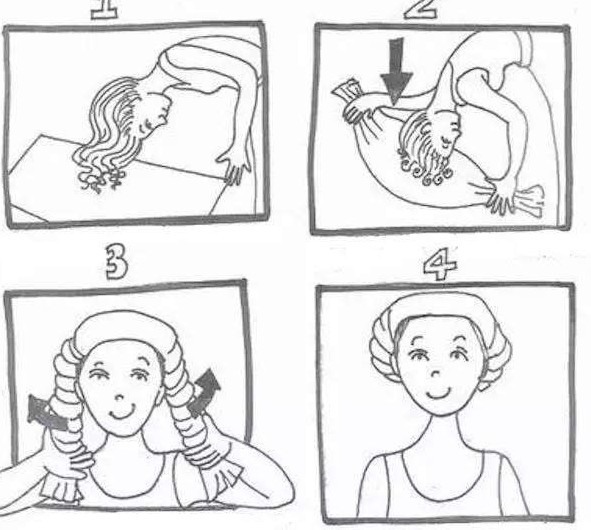 1

2

3

4