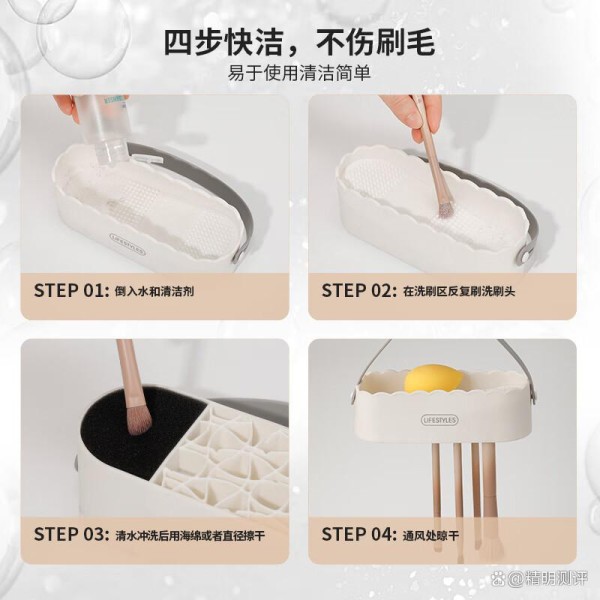 四步快洁，不伤刷毛
易于使用清洁简单

LIFESTYLES

STEP 01: 倒入水和清洁剂

STEP 02: 在洗刷区反复刷洗刷头

STEP 03: 清水冲洗后用海绵或者直径擦干

LIFESTYLES

STEP 04: 通风处晾干

@精明测评