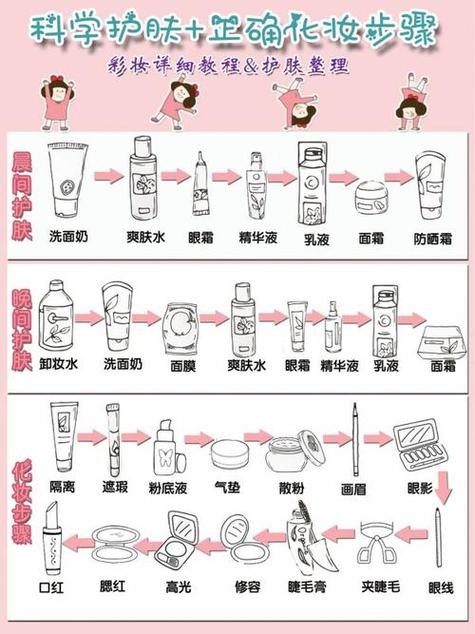 科学护肤+正确化妆步骤

彩妆详细教程&护肤整理

晨间护肤

洗面奶 爽肤水 眼霜 精华液 乳液 面霜 防晒霜

晚间护肤

卸妆水 洗面奶 面膜 爽肤水 眼霜 精华液 乳液 面霜

化妆步骤

隔离 遮瑕 粉底液 气垫 散粉 画眉 眼影

眼线 夹睫毛 睫毛膏 修容 高光 腮红 口红