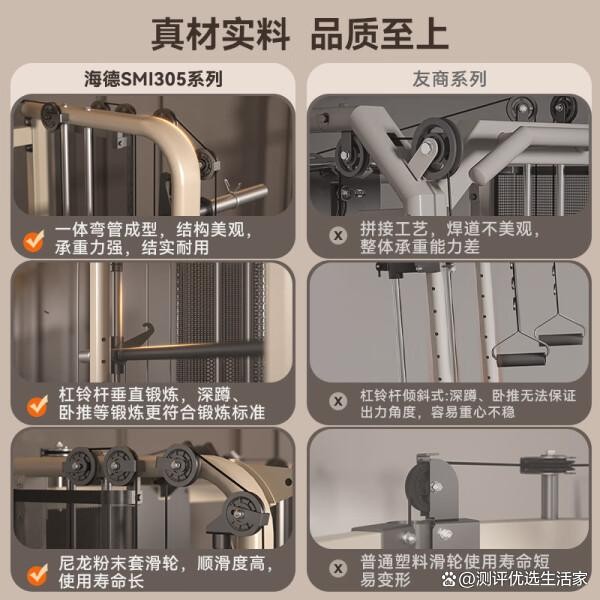 真材实料 品质至上

海德SMI305系列

一体弯管成型，结构美观，承重力强，结实耐用

杠铃杆垂直锻炼，深蹲、卧推等锻炼更符合锻炼标准

尼龙粉末套滑轮，顺滑度高，使用寿命长

友商系列

拼接工艺，焊道不美观，整体承重能力差

杠铃杆倾斜式:深蹲、卧推无法保证出力角度，容易重心不稳

普通塑料滑轮使用寿命短易变形

@测评优选生活家