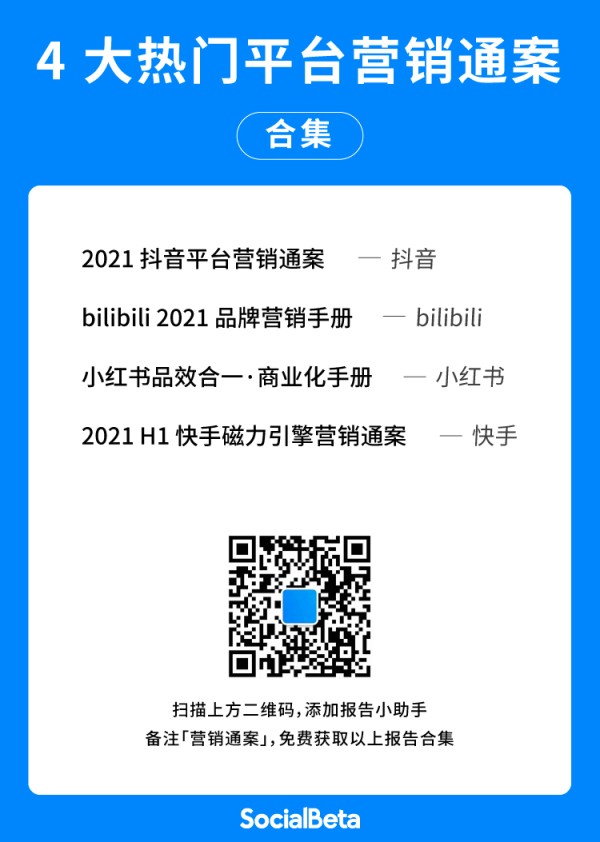 4大热门平台营销通案

合集

2021抖音平台营销通案 — 抖音

bilibili 2021品牌营销手册 — bilibili

小红书品效合一·商业化手册 — 小红书

2021 H1快手磁力引擎营销通案 — 快手

扫描上方二维码，添加报告小助手
备注「营销通案」，免费获取以上报告合集

SocialBeta